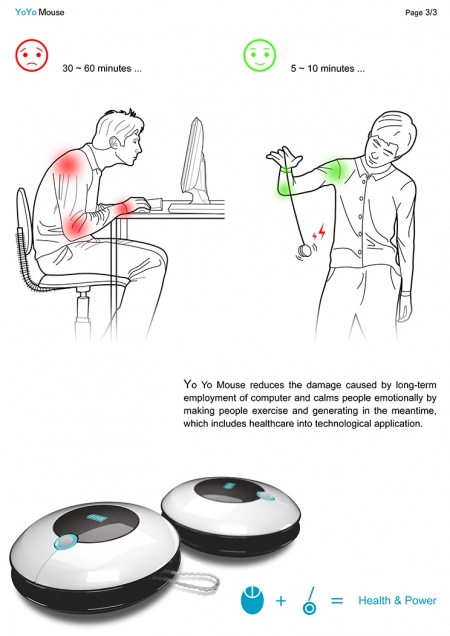 YoYo Mouse

Page 3/3

30 ~ 60 minutes ...

5 ~ 10 minutes ...

Yo Yo Mouse reduces the damage caused by long-term employment of computer and calms people emotionally by making people exercise and generating in the meantime, which includes healthcare into technological application.

+ = Health & Power