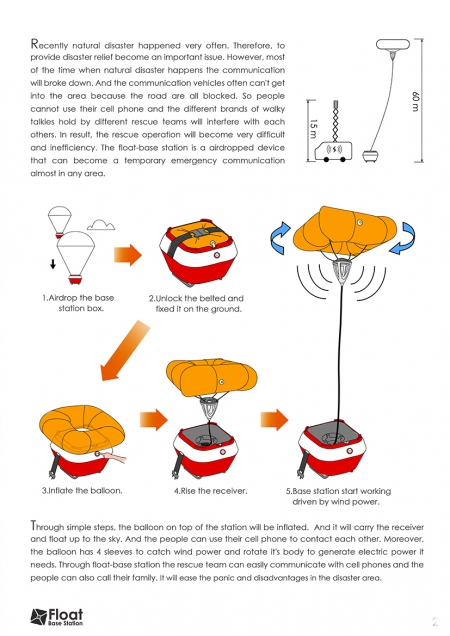 Recently natural disaster happened very often. Therefore, to provide disaster relief become an important issue. However, most of the time when natural disaster happens the communication will broke down. And the communication vehicles often can't get into the area because the road are all blocked. So people cannot use their cell phone and the different brands of walky talkies hold by different rescue teams will interfere with each others. In result, the rescue operation will become very difficult and inefficiency. The float-base station is a airdropped device that can become a temporary emergency communication almost in any area.

15 m

60 m

1.Airdrop the base station box.

2.Unlock the belted and fixed it on the ground.

3.Inflate the balloon.

4.Rise the receiver.

5.Base station start working driven by wind power.

Through simple steps, the balloon on top of the station will be inflated. And it will carry the receiver and float up to the sky. And the people can use their cell phone to contact each other. Moreover, the balloon has 4 sleeves to catch wind power and rotate it's body to generate electric power it needs. Through float-base station the rescue team can easily communicate with cell phones and the people can also call their family. It will ease the panic and disadvantages in the disaster area.

Float
Base Station

2