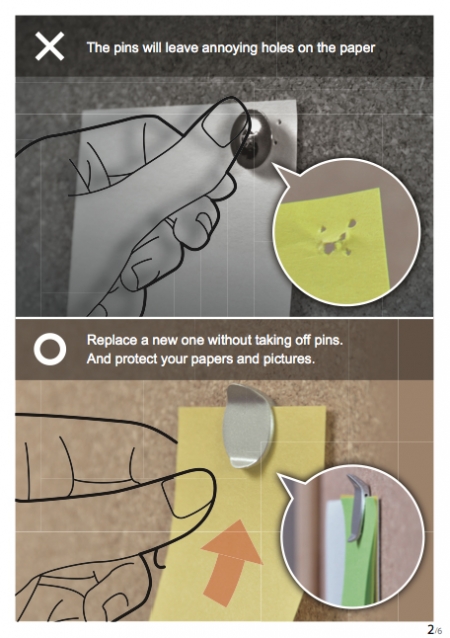 The pins will leave annoying holes on the paper

Replace a new one without taking off pins.
And protect your papers and pictures.

2/6