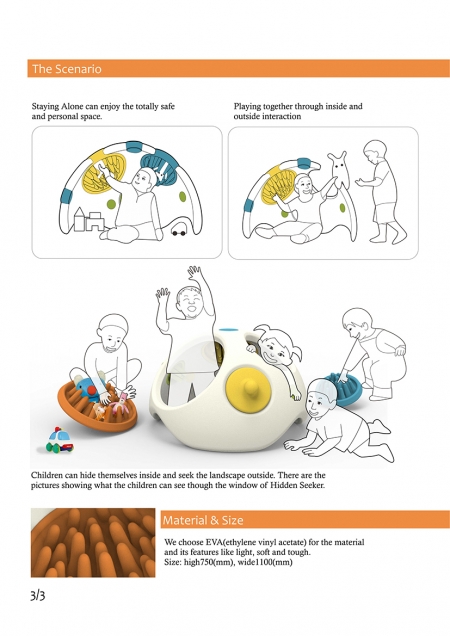 The Scenario

Staying Alone can enjoy the totally safe and personal space.

Playing together through inside and outside interaction

Children can hide themselves inside and seek the landscape outside. There are the pictures showing what the children can see though the window of Hidden Seeker.

Material & Size

We choose EVA(ethylene vinyl acetate) for the material and its features like light, soft and tough.
Size: high750(mm), wide1100(mm)

3/3