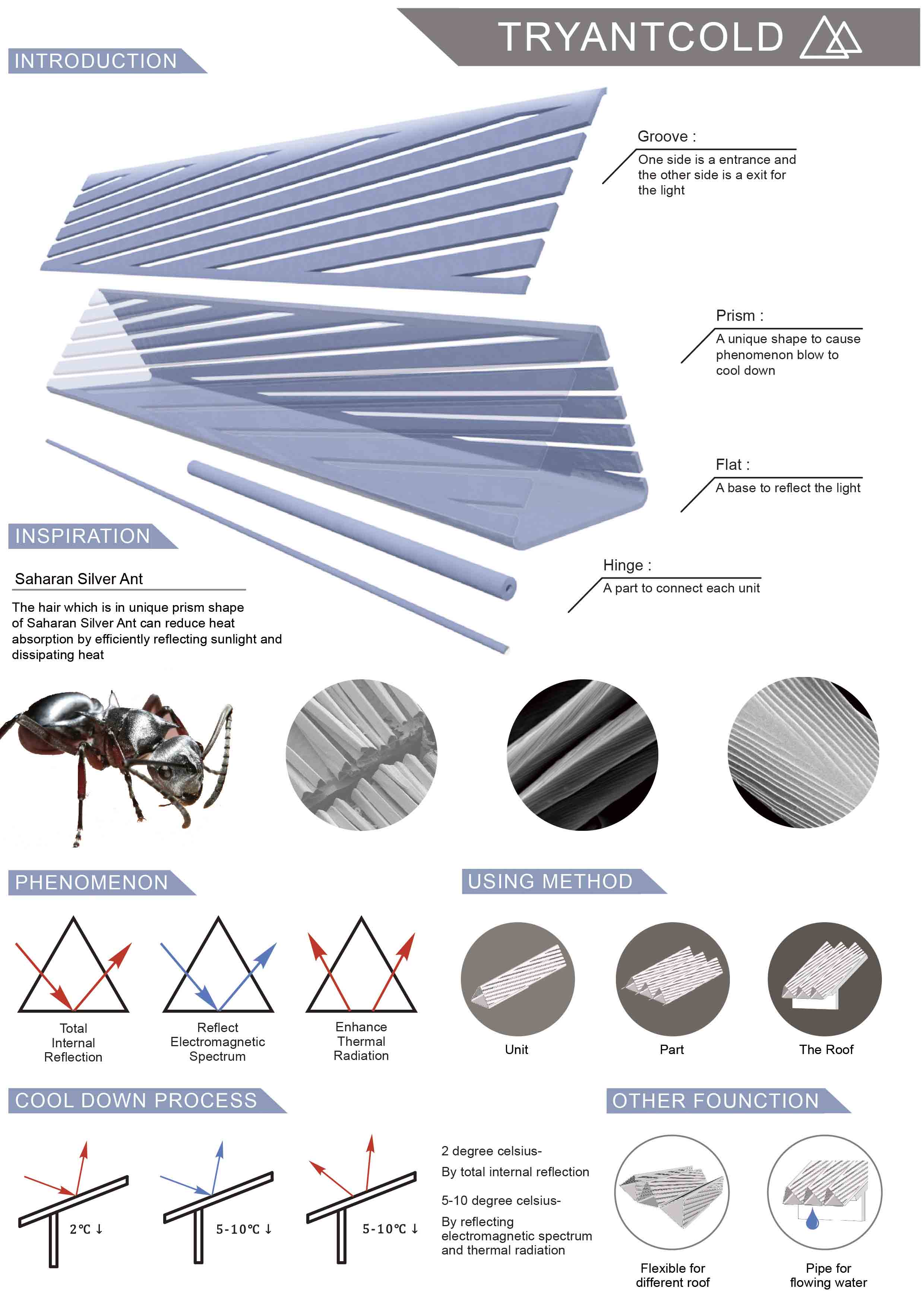 TRYANTCOLD

INTRODUCTION

Groove :
One side is a entrance and the other side is a exit for the light

Prism :
A unique shape to cause phenomenon blow to cool down

Flat :
A base to reflect the light

Hinge :
A part to connect each unit

INSPIRATION

Saharan Silver Ant

The hair which is in unique prism shape of Saharan Silver Ant can reduce heat absorption by efficiently reflecting sunlight and dissipating heat

PHENOMENON

Total Internal Reflection

Reflect Electromagnetic Spectrum

Enhance Thermal Radiation

USING METHOD

Unit

Part

The Roof

COOL DOWN PROCESS

2℃ ↓

5-10℃ ↓

5-10℃ ↓

2 degree celsius-
By total internal reflection

5-10 degree celsius-
By reflecting electromagnetic spectrum and thermal radiation

OTHER FOUNCTION

Flexible for different roof

Pipe for flowing water