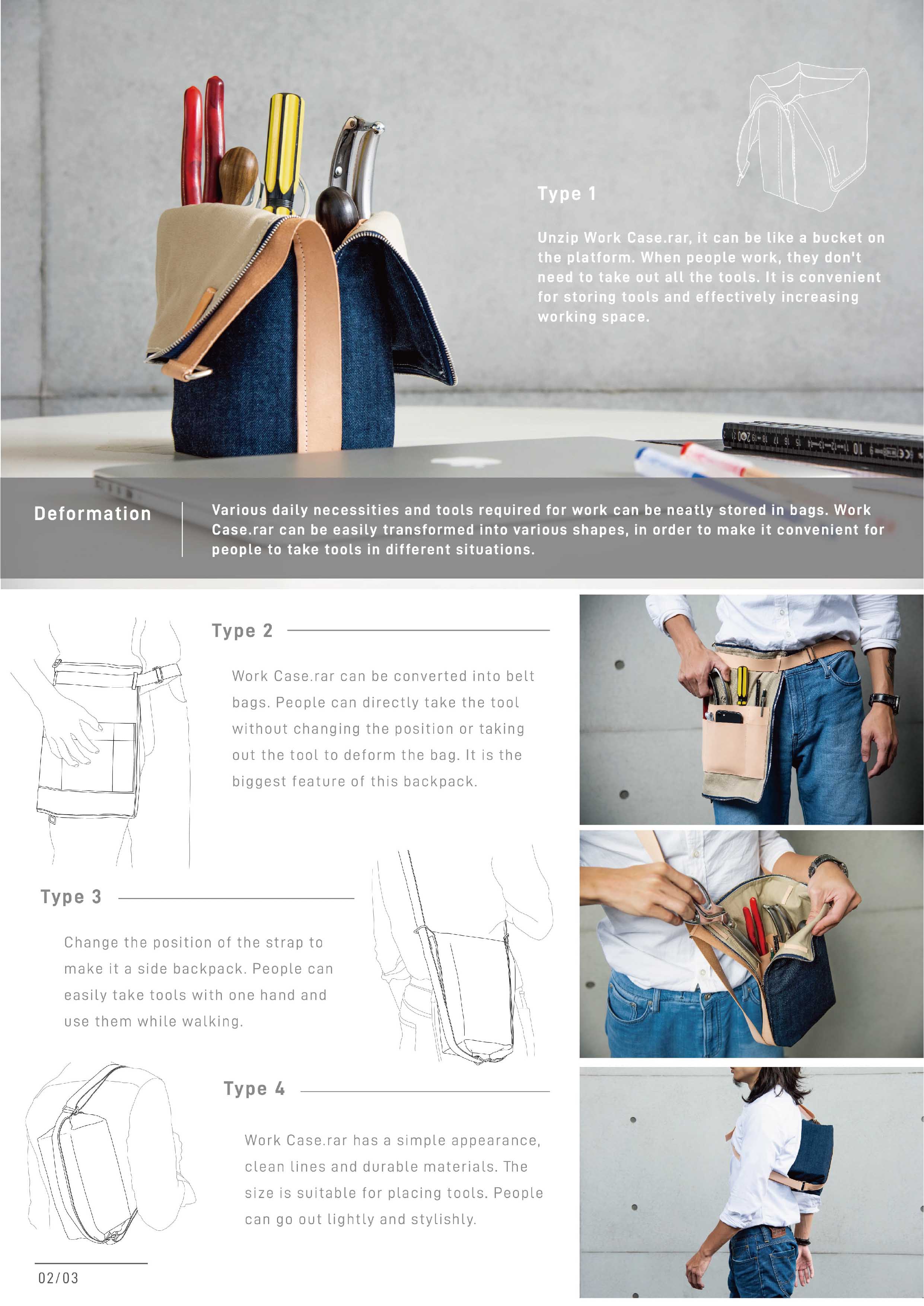 Type 1

Unzip Work Case.rar, it can be like a bucket on the platform. When people work, they don't need to take out all the tools. It is convenient for storing tools and effectively increasing working space.

Deformation

Various daily necessities and tools required for work can be neatly stored in bags. Work Case.rar can be easily transformed into various shapes, in order to make it convenient for people to take tools in different situations.

Type 2

Work Case.rar can be converted into belt bags. People can directly take the tool without changing the position or taking out the tool to deform the bag. It is the biggest feature of this backpack.

Type 3

Change the position of the strap to make it a side backpack. People can easily take tools with one hand and use them while walking.

Type 4

Work Case.rar has a simple appearance, clean lines and durable materials. The size is suitable for placing tools. People can go out lightly and stylishly.

02/03