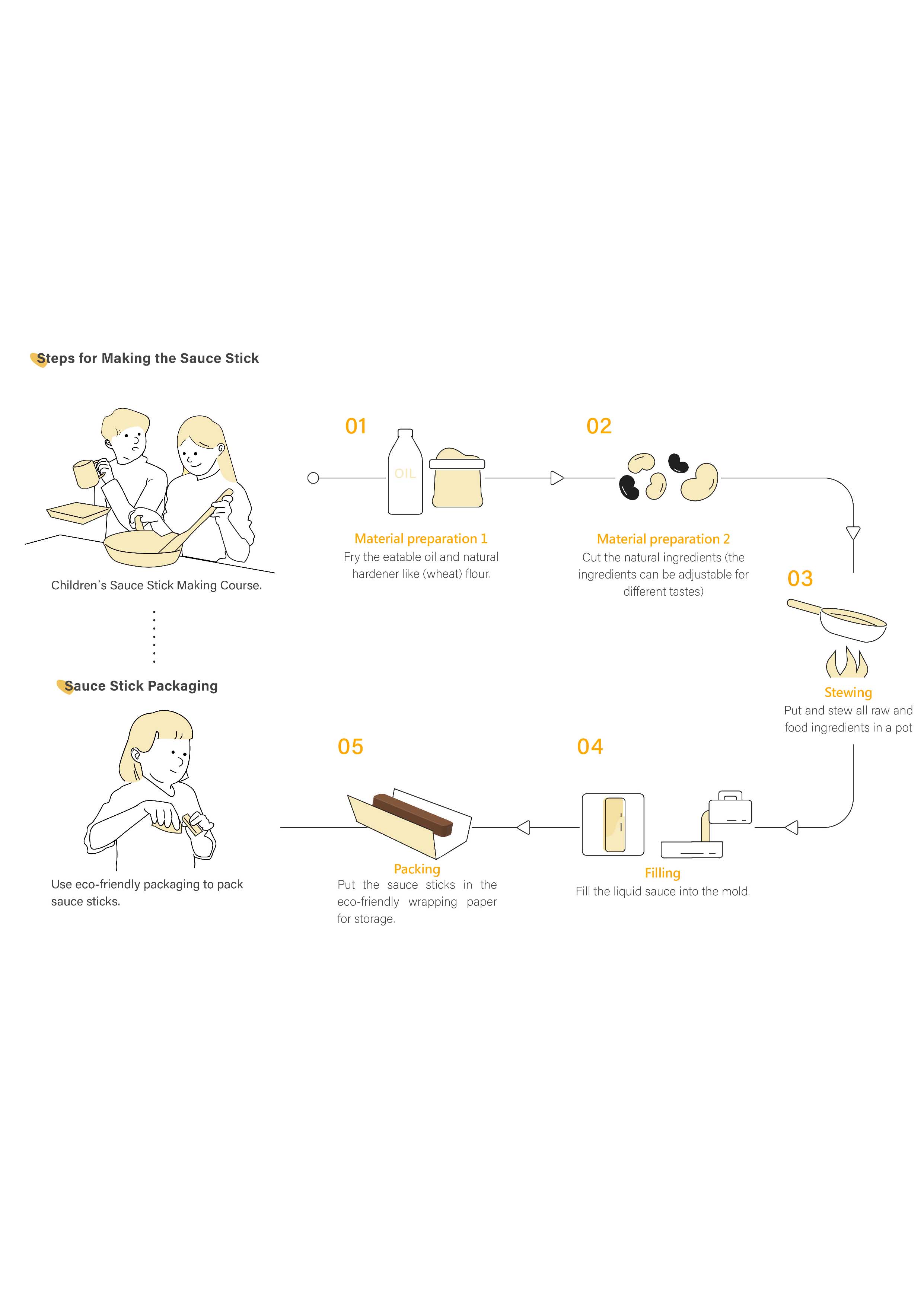 Steps for Making the Sauce Stick

Children's Sauce Stick Making Course.

Sauce Stick Packaging

Use eco-friendly packaging to pack sauce sticks.

01

OIL

Material preparation 1
Fry the eatable oil and natural hardener like (wheat) flour.

02

Material preparation 2
Cut the natural ingredients (the ingredients can be adjustable for different tastes)

03

Stewing
Put and stew all raw and food ingredients in a pot

04

Filling
Fill the liquid sauce into the mold.

05

Packing
Put the sauce sticks in the eco-friendly wrapping paper for storage.