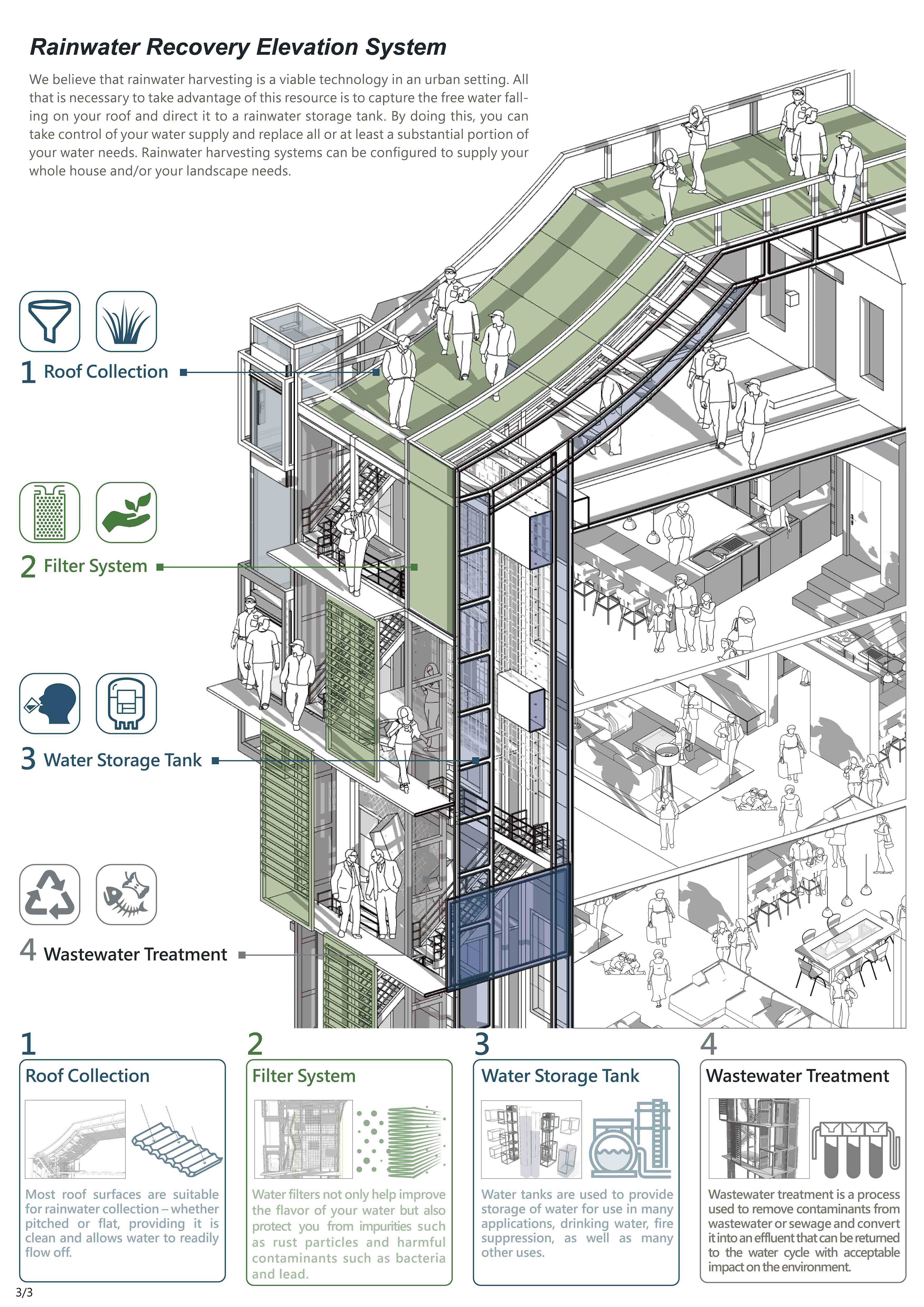 Rainwater Recovery Elevation System

We believe that rainwater harvesting is a viable technology in an urban setting. All that is necessary to take advantage of this resource is to capture the free water falling on your roof and direct it to a rainwater storage tank. By doing this, you can take control of your water supply and replace all or at least a substantial portion of your water needs. Rainwater harvesting systems can be configured to supply your whole house and/or your landscape needs.

1 Roof Collection

2 Filter System

3 Water Storage Tank

4 Wastewater Treatment

1
Roof Collection

Most roof surfaces are suitable for rainwater collection – whether pitched or flat, providing it is clean and allows water to readily flow off.

2
Filter System

Water filters not only help improve the flavor of your water but also protect you from impurities such as rust particles and harmful contaminants such as bacteria and lead.

3
Water Storage Tank

Water tanks are used to provide storage of water for use in many applications, drinking water, fire suppression, as well as many other uses.

4
Wastewater Treatment

Wastewater treatment is a process used to remove contaminants from wastewater or sewage and convert it into an effluent that can be returned to the water cycle with acceptable impact on the environment.

3/3