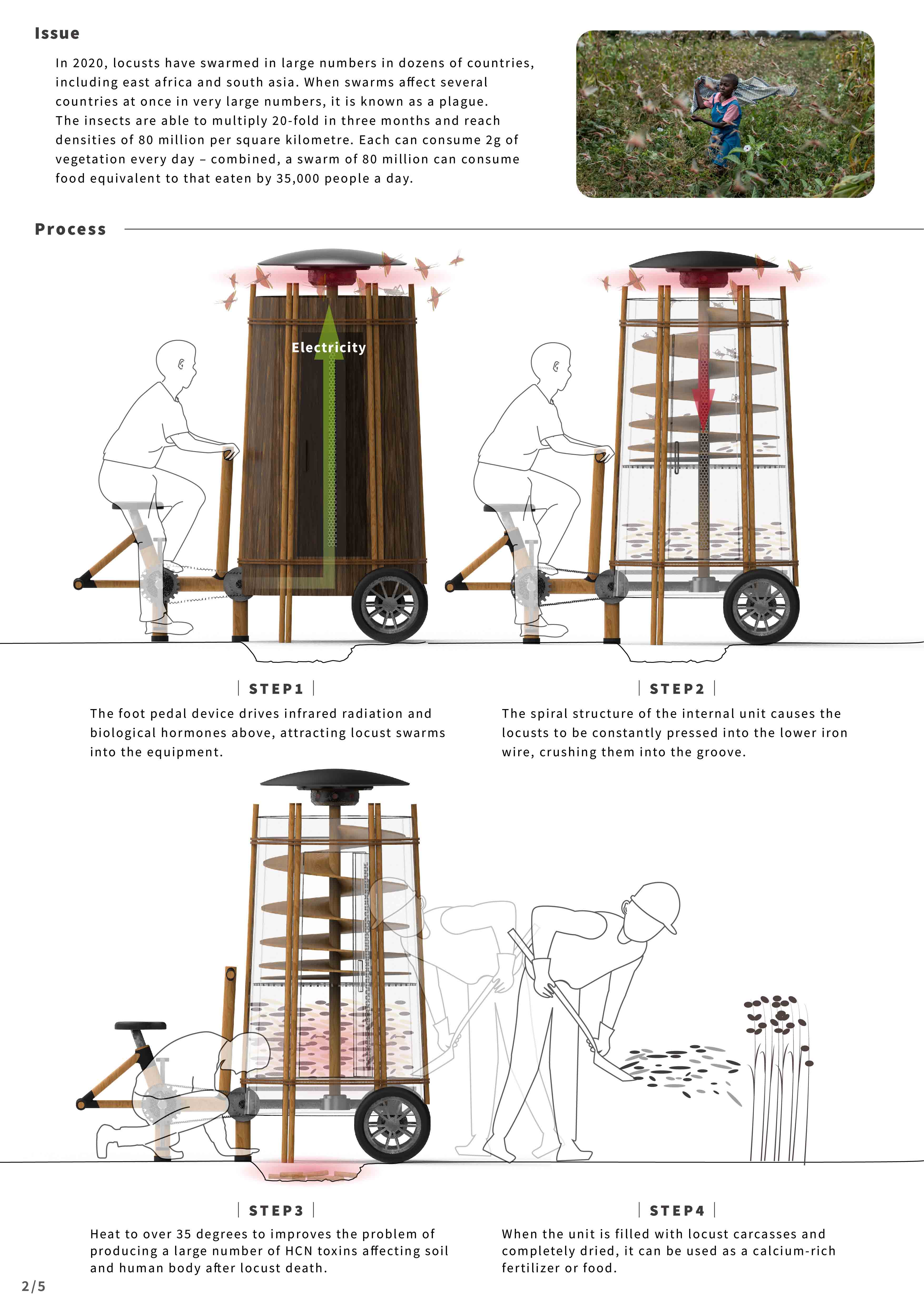 Issue

In 2020, locusts have swarmed in large numbers in dozens of countries, including east africa and south asia. When swarms affect several countries at once in very large numbers, it is known as a plague. The insects are able to multiply 20-fold in three months and reach densities of 80 million per square kilometre. Each can consume 2g of vegetation every day – combined, a swarm of 80 million can consume food equivalent to that eaten by 35,000 people a day.

Process

Electricity

| STEP1 |

The foot pedal device drives infrared radiation and biological hormones above, attracting locust swarms into the equipment.

| STEP2 |

The spiral structure of the internal unit causes the locusts to be constantly pressed into the lower iron wire, crushing them into the groove.

| STEP3 |

Heat to over 35 degrees to improves the problem of producing a large number of HCN toxins affecting soil and human body after locust death.

| STEP4 |

When the unit is filled with locust carcasses and completely dried, it can be used as a calcium-rich fertilizer or food.

2/5